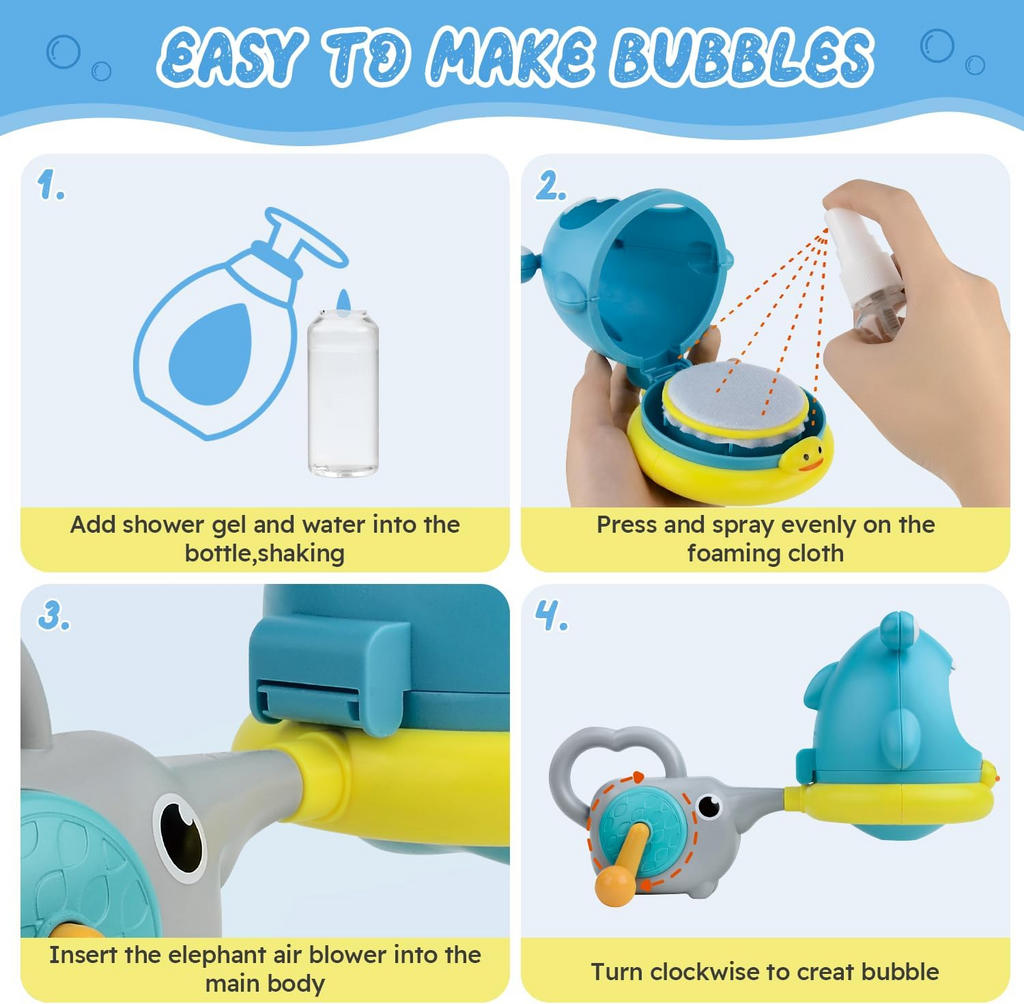 EASY TO MAKE BUBBLES

1.

Add shower gel and water into the bottle,shaking

2.

Press and spray evenly on the foaming cloth

3.

Insert the elephant air blower into the main body

4.

Turn clockwise to creat bubble